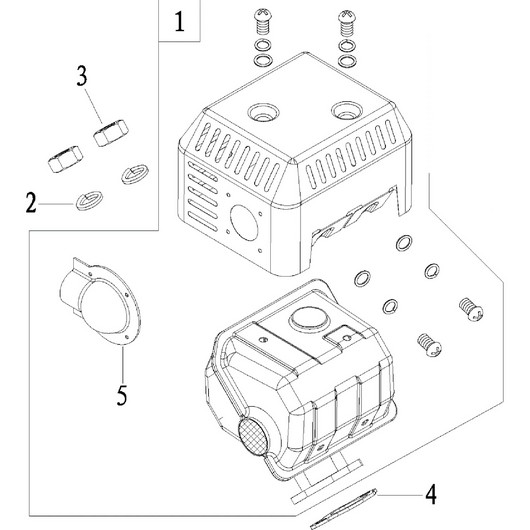 1
3
2
5
4